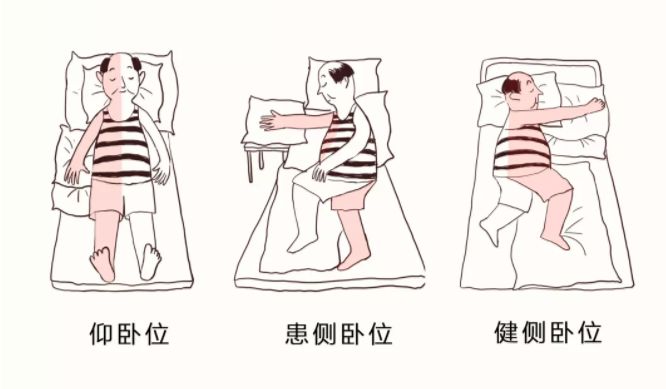 仰卧位

患侧卧位

健侧卧位