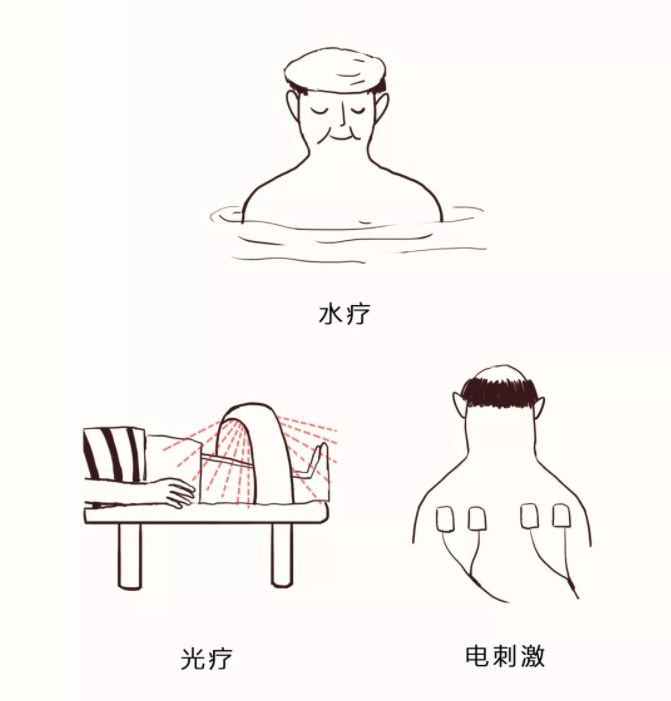 水疗

光疗

电刺激